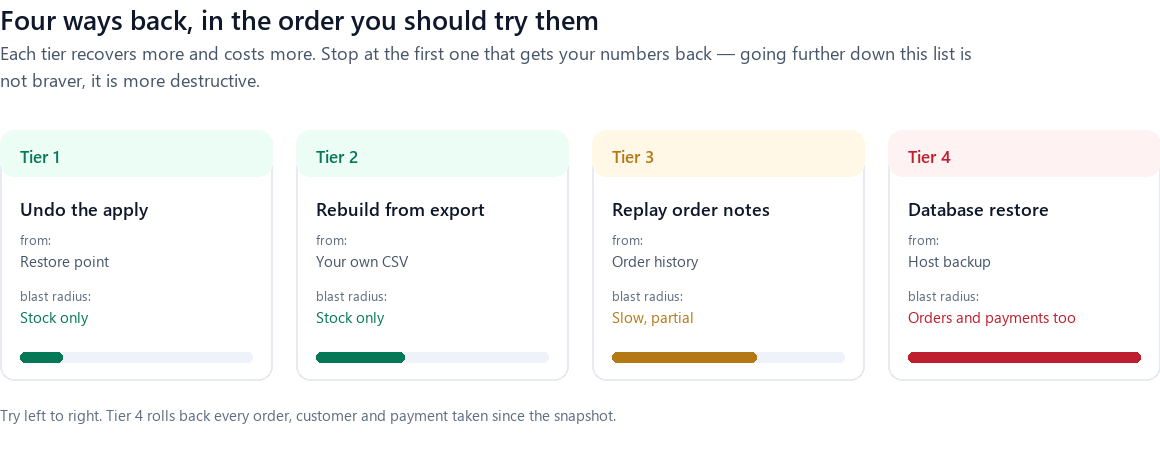 Four ways back, in the order you should try them

Each tier recovers more and costs more. Stop at the first one that gets your numbers back — going further down this list is not braver, it is more destructive.

Tier 1

Undo the apply

from:

Restore point

blast radius:

Stock only

Tier 2

Rebuild from export

from:

Your own CSV

blast radius:

Stock only

Tier 3

Replay order notes

from:

Order history

blast radius:

Slow, partial

Tier 4

Database restore

from:

Host backup

blast radius:

Orders and payments too

Try left to right. Tier 4 rolls back every order, customer and payment taken since the snapshot.